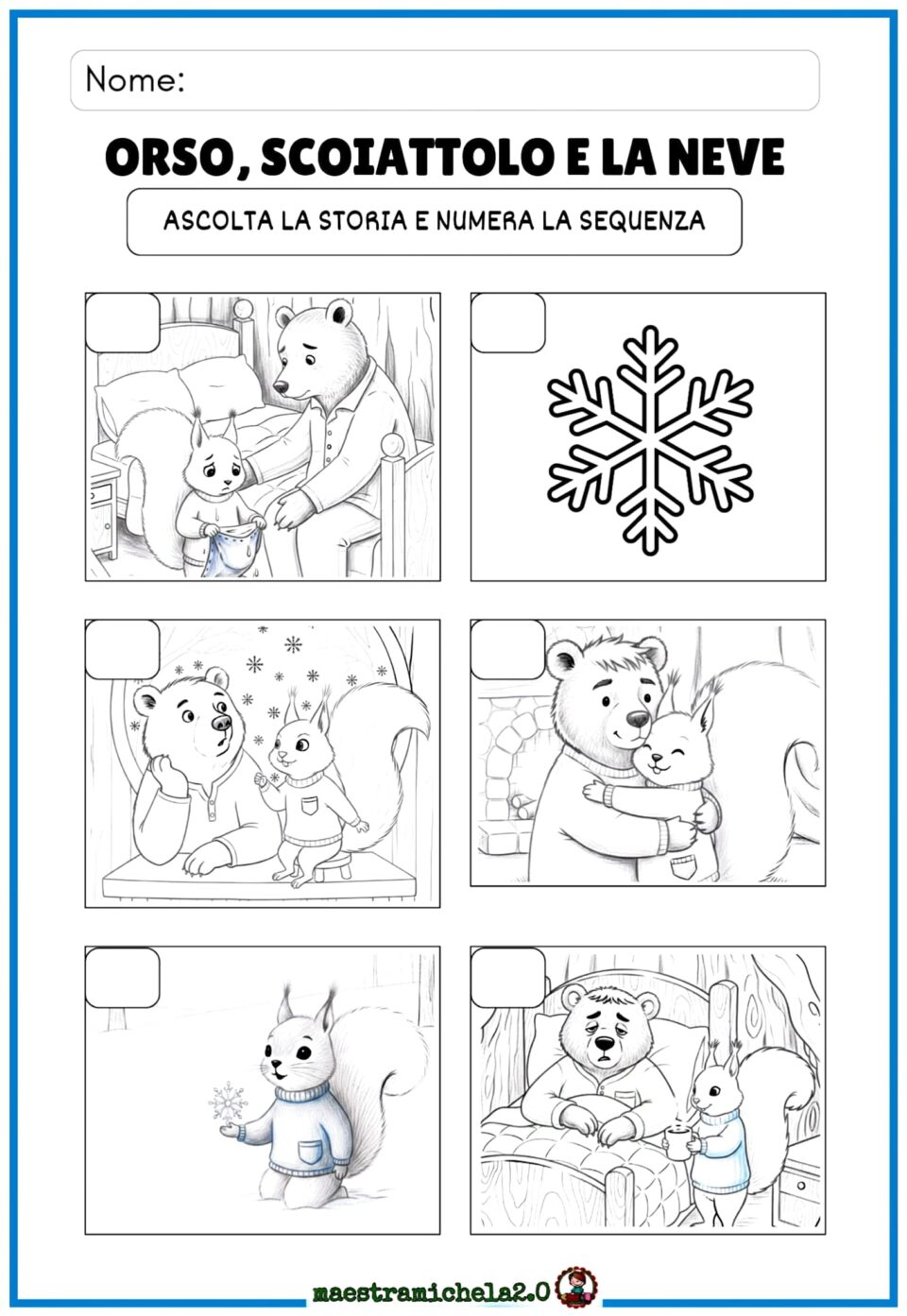 Nome:

ORSO, SCOIATTOLO E LA NEVE

ASCOLTA LA STORIA E NUMERA LA SEQUENZA

maestramichela2.0